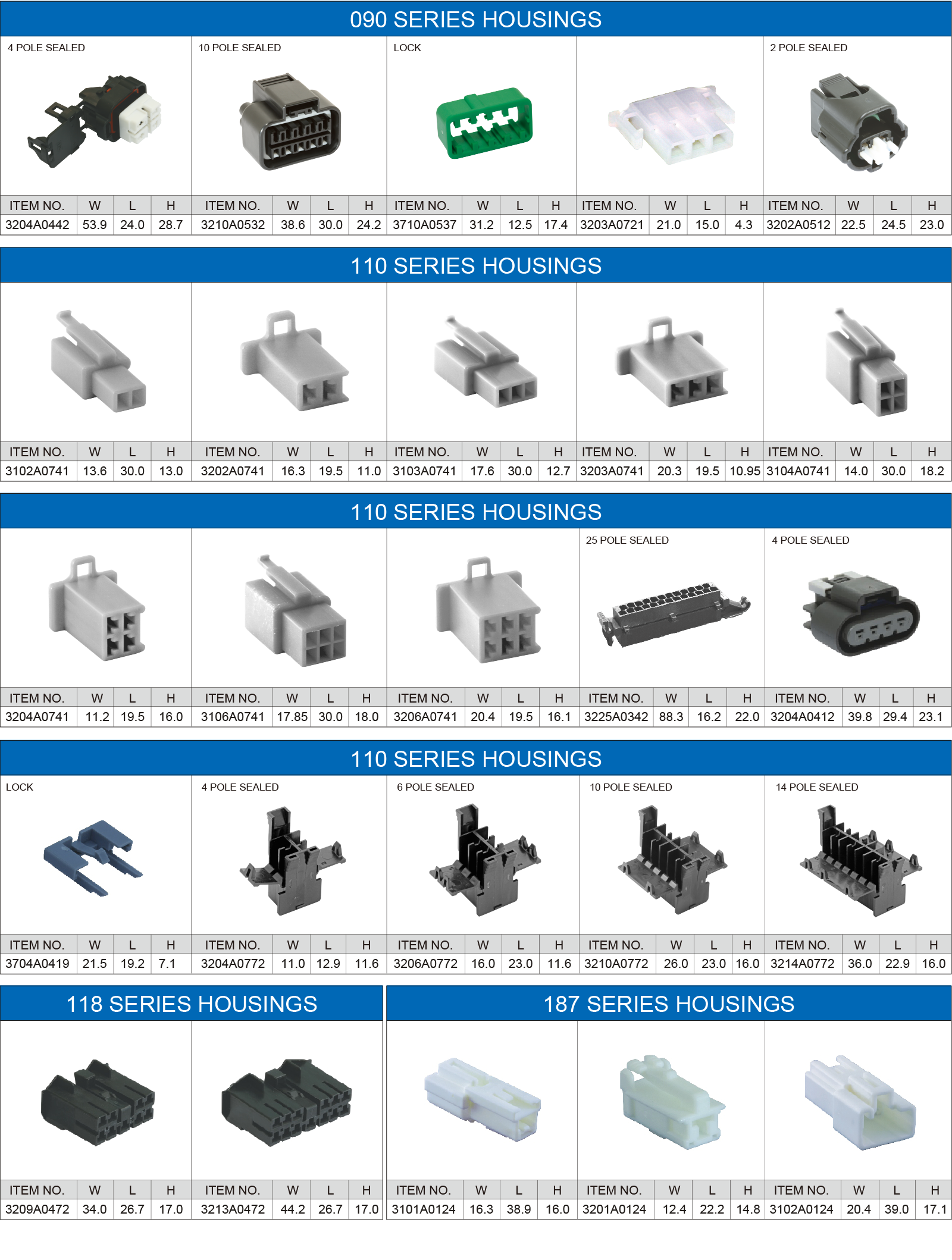 090 SERIES HOUSINGS

4 POLE SEALED

| ITEM NO. | W | L | H |
|---|---|---|---|
| 3204A0442 | 53.9 | 24.0 | 28.7 |

10 POLE SEALED

| ITEM NO. | W | L | H |
|---|---|---|---|
| 3210A0532 | 38.6 | 30.0 | 24.2 |

LOCK

| ITEM NO. | W | L | H |
|---|---|---|---|
| 3710A0537 | 31.2 | 12.5 | 17.4 |

| ITEM NO. | W | L | H |
|---|---|---|---|
| 3203A0721 | 21.0 | 15.0 | 4.3 |

2 POLE SEALED

| ITEM NO. | W | L | H |
|---|---|---|---|
| 3202A0512 | 22.5 | 24.5 | 23.0 |

110 SERIES HOUSINGS

| ITEM NO. | W | L | H |
|---|---|---|---|
| 3102A0741 | 13.6 | 30.0 | 13.0 |

| ITEM NO. | W | L | H |
|---|---|---|---|
| 3202A0741 | 16.3 | 19.5 | 11.0 |

| ITEM NO. | W | L | H |
|---|---|---|---|
| 3103A0741 | 17.6 | 30.0 | 12.7 |

| ITEM NO. | W | L | H |
|---|---|---|---|
| 3203A0741 | 20.3 | 19.5 | 10.95 |

| ITEM NO. | W | L | H |
|---|---|---|---|
| 3104A0741 | 14.0 | 30.0 | 18.2 |

110 SERIES HOUSINGS

| ITEM NO. | W | L | H |
|---|---|---|---|
| 3204A0741 | 11.2 | 19.5 | 16.0 |

| ITEM NO. | W | L | H |
|---|---|---|---|
| 3106A0741 | 17.85 | 30.0 | 18.0 |

| ITEM NO. | W | L | H |
|---|---|---|---|
| 3206A0741 | 20.4 | 19.5 | 16.1 |

25 POLE SEALED

| ITEM NO. | W | L | H |
|---|---|---|---|
| 3225A0342 | 88.3 | 16.2 | 22.0 |

4 POLE SEALED

| ITEM NO. | W | L | H |
|---|---|---|---|
| 3204A0412 | 39.8 | 29.4 | 23.1 |

110 SERIES HOUSINGS

LOCK

| ITEM NO. | W | L | H |
|---|---|---|---|
| 3704A0419 | 21.5 | 19.2 | 7.1 |

4 POLE SEALED

| ITEM NO. | W | L | H |
|---|---|---|---|
| 3204A0772 | 11.0 | 12.9 | 11.6 |

6 POLE SEALED

| ITEM NO. | W | L | H |
|---|---|---|---|
| 3206A0772 | 16.0 | 23.0 | 11.6 |

10 POLE SEALED

| ITEM NO. | W | L | H |
|---|---|---|---|
| 3210A0772 | 26.0 | 23.0 | 16.0 |

14 POLE SEALED

| ITEM NO. | W | L | H |
|---|---|---|---|
| 3214A0772 | 36.0 | 22.9 | 16.0 |

118 SERIES HOUSINGS

| ITEM NO. | W | L | H |
|---|---|---|---|
| 3209A0472 | 34.0 | 26.7 | 17.0 |

| ITEM NO. | W | L | H |
|---|---|---|---|
| 3213A0472 | 44.2 | 26.7 | 17.0 |

187 SERIES HOUSINGS

| ITEM NO. | W | L | H |
|---|---|---|---|
| 3101A0124 | 16.3 | 38.9 | 16.0 |

| ITEM NO. | W | L | H |
|---|---|---|---|
| 3201A0124 | 12.4 | 22.2 | 14.8 |

| ITEM NO. | W | L | H |
|---|---|---|---|
| 3102A0124 | 20.4 | 39.0 | 17.1 |